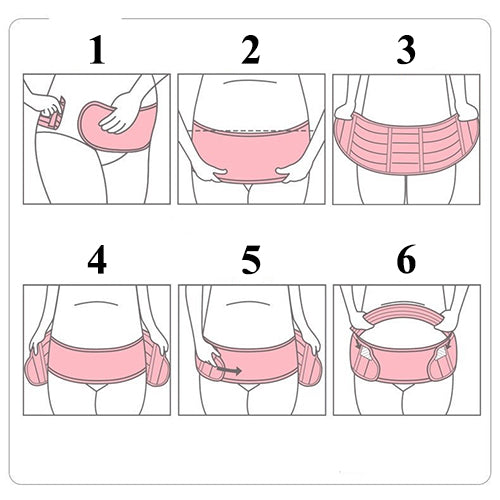 1

2

3

4

5

6